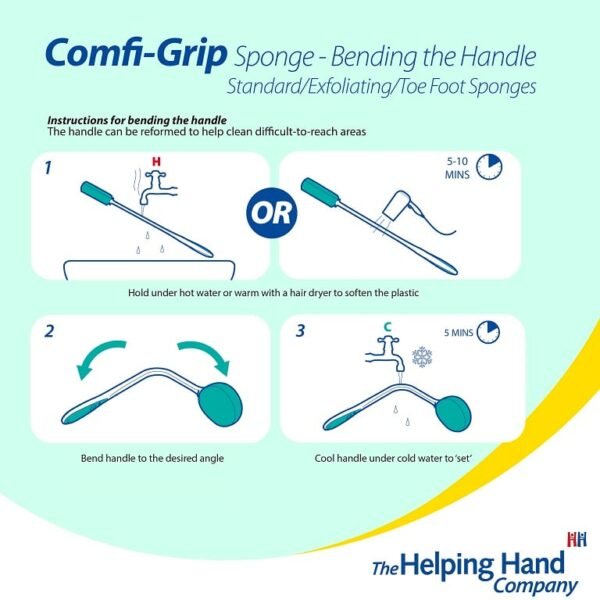 Comfi-Grip Sponge - Bending the Handle
Standard/Exfoliating/Toe Foot Sponges

Instructions for bending the handle
The handle can be reformed to help clean difficult-to-reach areas

1

H

OR

5-10 MINS

Hold under hot water or warm with a hair dryer to soften the plastic

2

Bend handle to the desired angle

3

C

5 MINS

Cool handle under cold water to 'set'

The Helping Hand Company