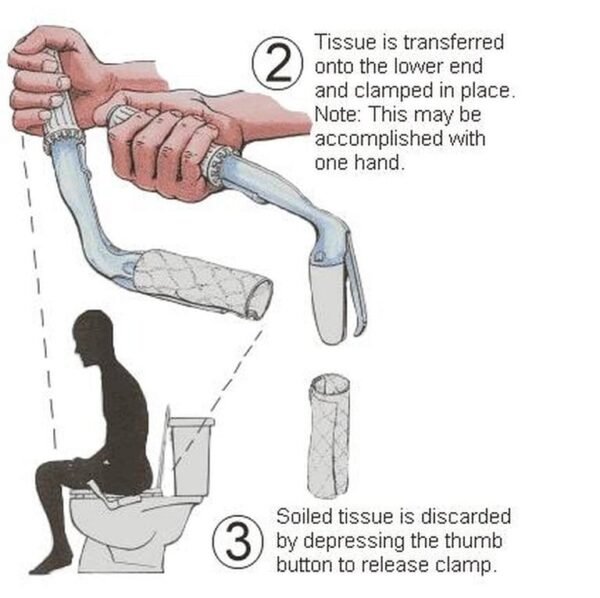 2 Tissue is transferred onto the lower end and clamped in place. Note: This may be accomplished with one hand.

3 Soiled tissue is discarded by depressing the thumb button to release clamp.