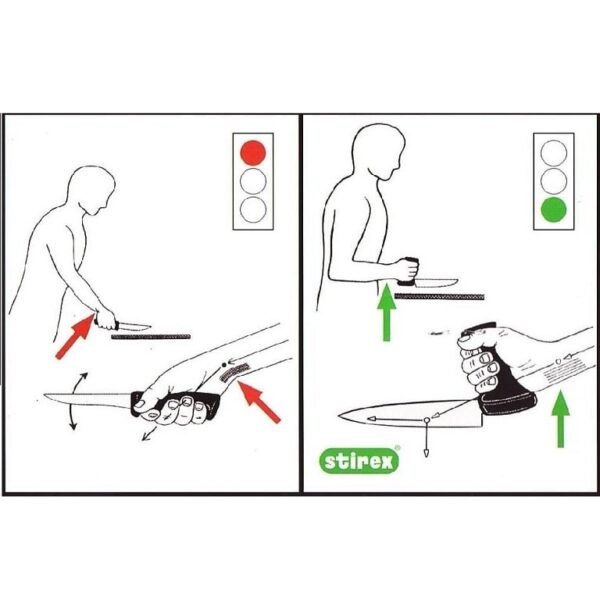 stirex®